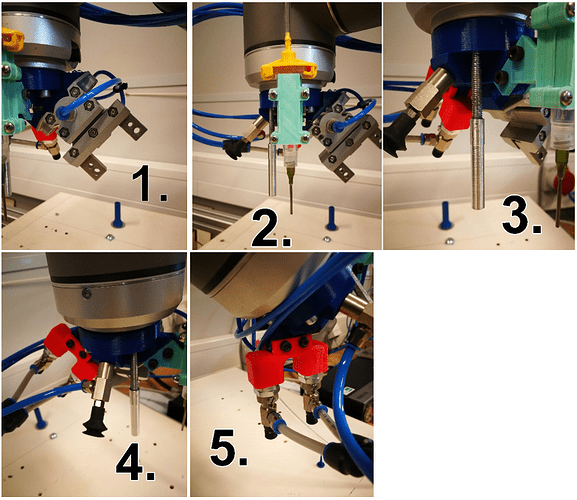 1.

2.

3.

4.

5.